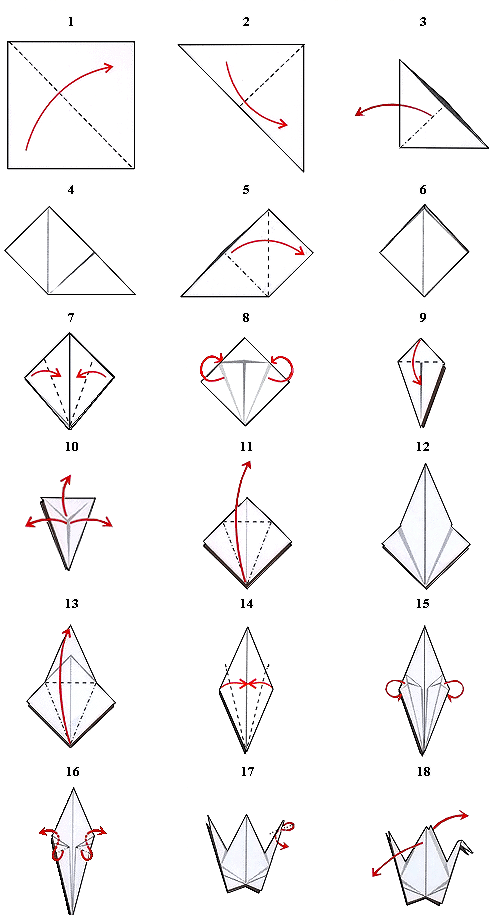 1
2
3
4
5
6
7
8
9
10
11
12
13
14
15
16
17
18